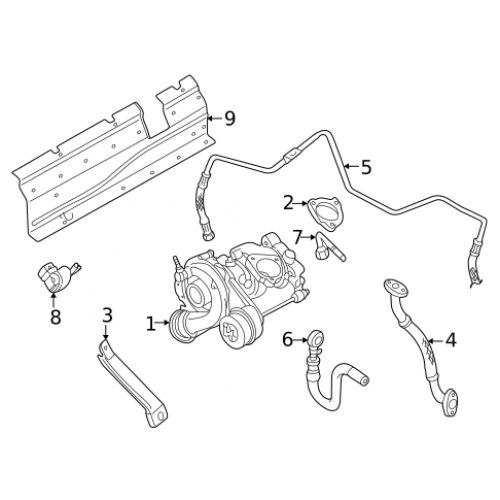 9
5
2
7
8
3
1
6
4